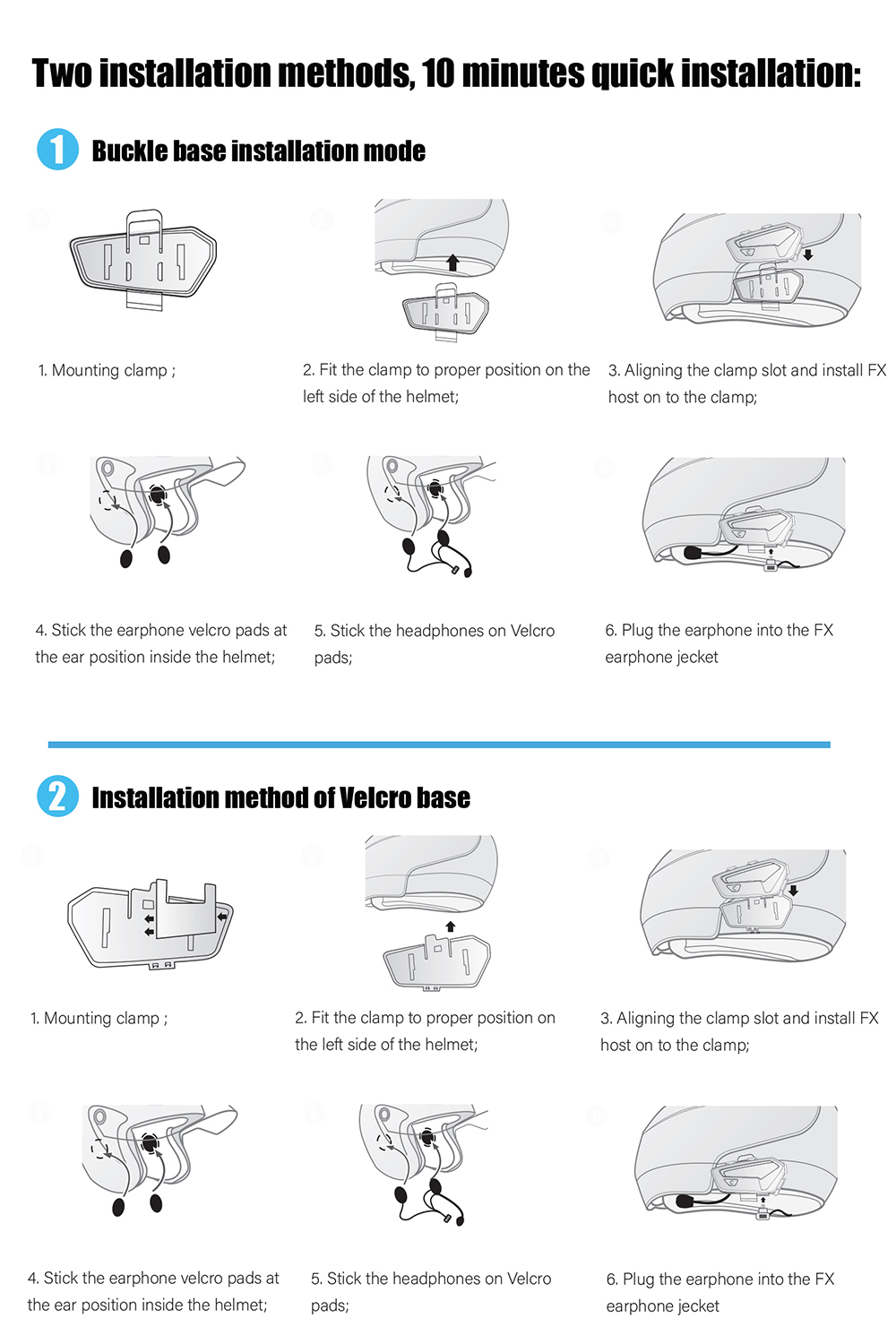 Two installation methods, 10 minutes quick installation:

1 Buckle base installation mode

1. Mounting clamp ;

2. Fit the clamp to proper position on the left side of the helmet;

3. Aligning the clamp slot and install FX host on to the clamp;

4. Stick the earphone velcro pads at the ear position inside the helmet;

5. Stick the headphones on Velcro pads;

6. Plug the earphone into the FX earphone jecket

2 Installation method of Velcro base

1. Mounting clamp ;

2. Fit the clamp to proper position on the left side of the helmet;

3. Aligning the clamp slot and install FX host on to the clamp;

4. Stick the earphone velcro pads at the ear position inside the helmet;

5. Stick the headphones on Velcro pads;

6. Plug the earphone into the FX earphone jecket