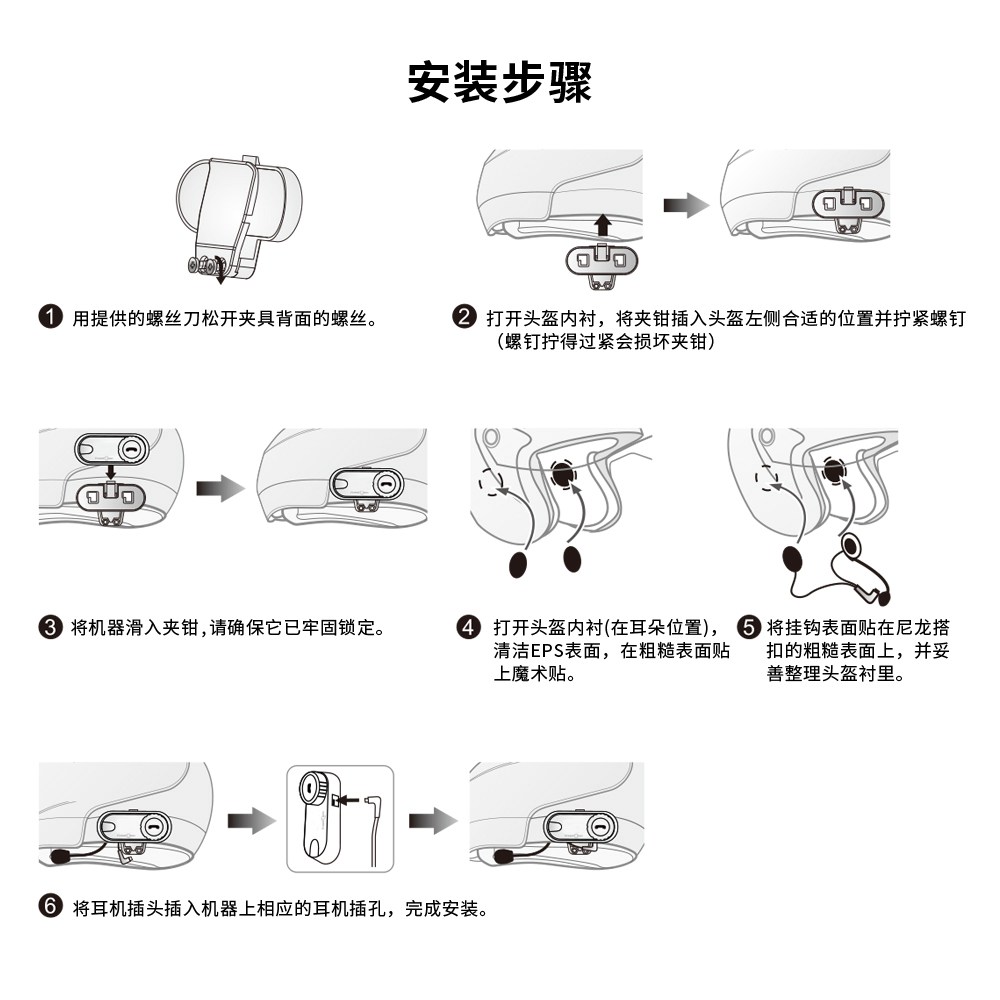 安装步骤

❶ 用提供的螺丝刀松开夹具背面的螺丝。

❷ 打开头盔内衬，将夹钳插入头盔左侧合适的位置并拧紧螺钉（螺钉拧得过紧会损坏夹钳）

❸ 将机器滑入夹钳,请确保它已牢固锁定。

❹ 打开头盔内衬(在耳朵位置)，清洁EPS表面，在粗糙表面贴上魔术贴。

❺ 将挂钩表面贴在尼龙搭扣的粗糙表面上，并妥善整理头盔衬里。

❻ 将耳机插头插入机器上相应的耳机插孔，完成安装。